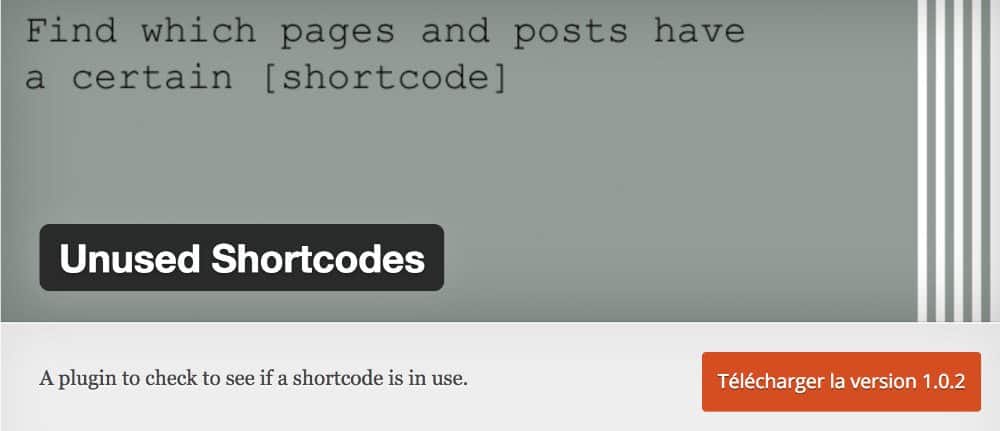 Find which pages and posts have a certain [shortcode]

Unused Shortcodes

A plugin to check to see if a shortcode is in use.

Télécharger la version 1.0.2