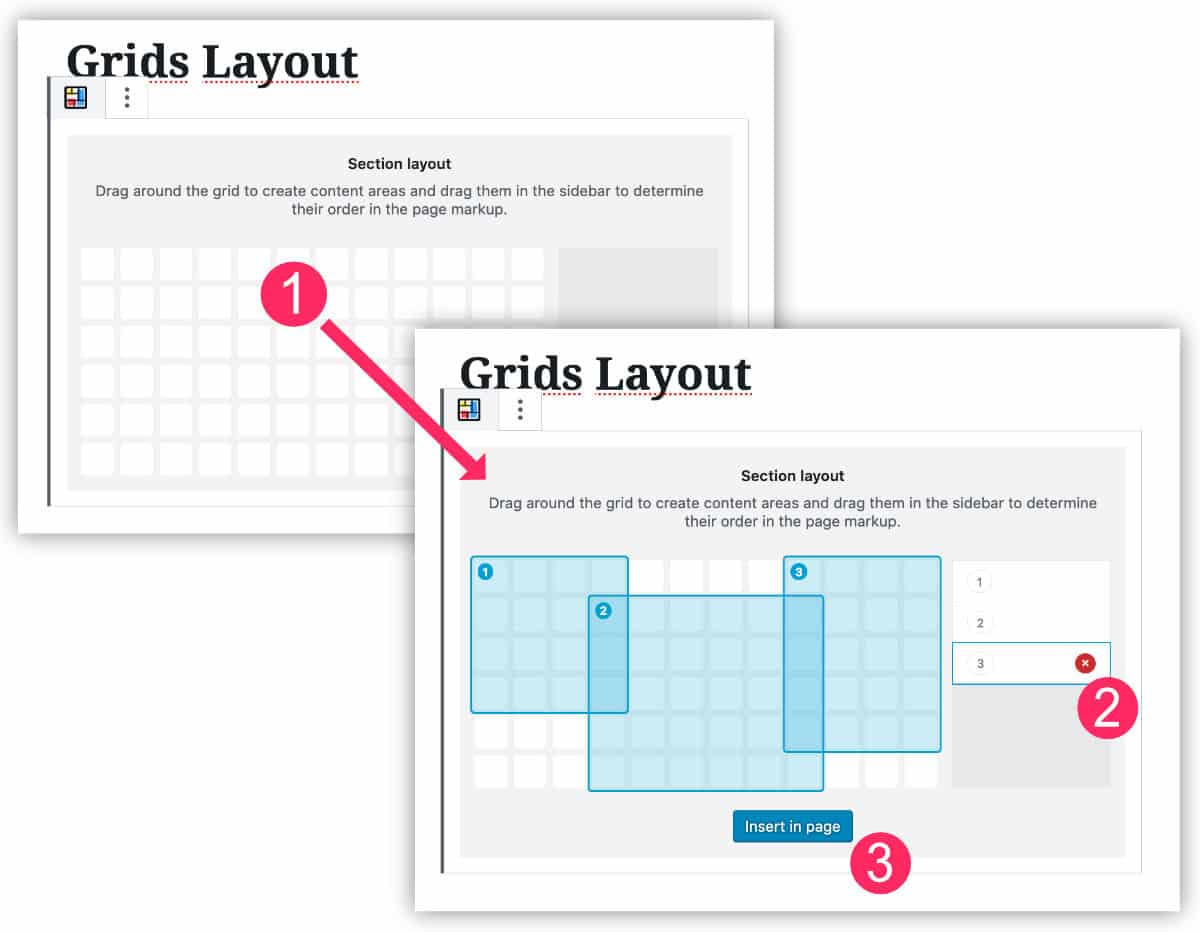 Grids Layout

Section layout

Drag around the grid to create content areas and drag them in the sidebar to determine their order in the page markup.

1

Grids Layout

Section layout

Drag around the grid to create content areas and drag them in the sidebar to determine their order in the page markup.

1

2

3

1

2

3

2

Insert in page

3